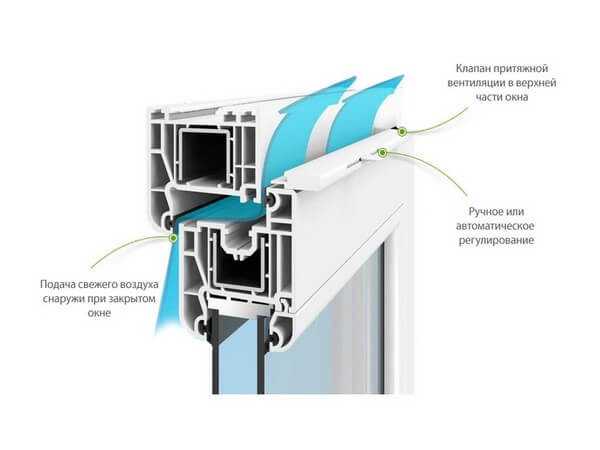 Клапан притяжной вентиляции в верхней части окна

Ручное или автоматическое регулирование

Подача свежего воздуха снаружи при закрытом окне