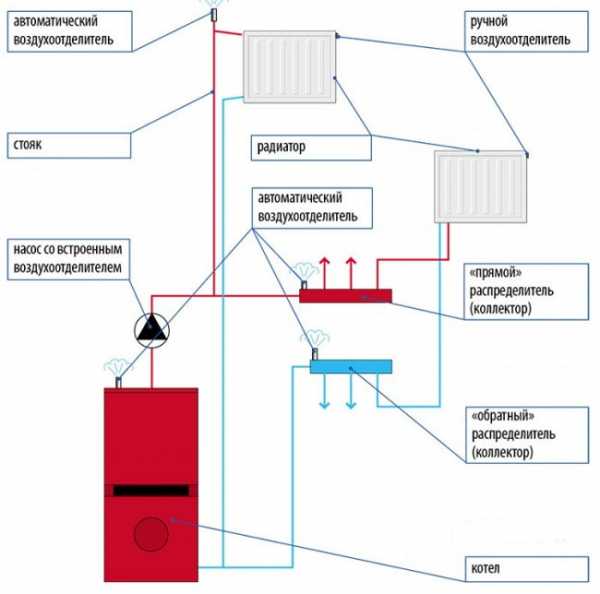 автоматический воздухоотделитель

ручной воздухоотделитель

стояк

радиатор

автоматический воздухоотделитель

насос со встроенным воздухоотделителем

«прямой» распределитель (коллектор)

«обратный» распределитель (коллектор)

котел