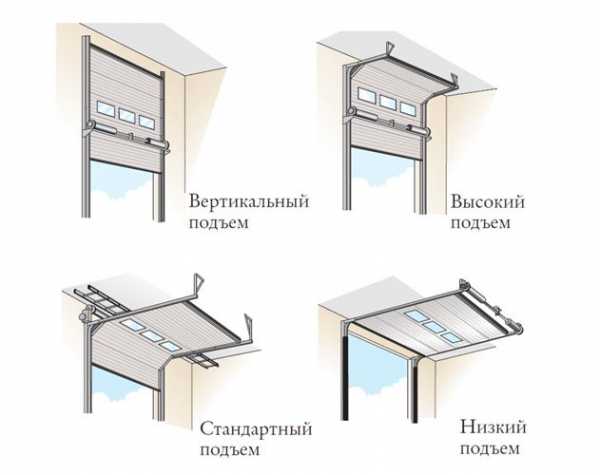 Вертикальный подъем

Высокий подъем

Стандартный подъем

Низкий подъем