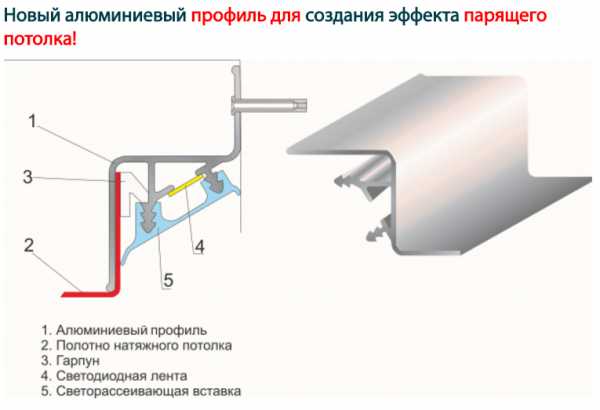 Новый алюминиевый профиль для создания эффекта парящего потолка!

1
3
2
4
5

1. Алюминиевый профиль
2. Полотно натяжного потолка
3. Гарпун
4. Светодиодная лента
5. Светорассеивающая вставка