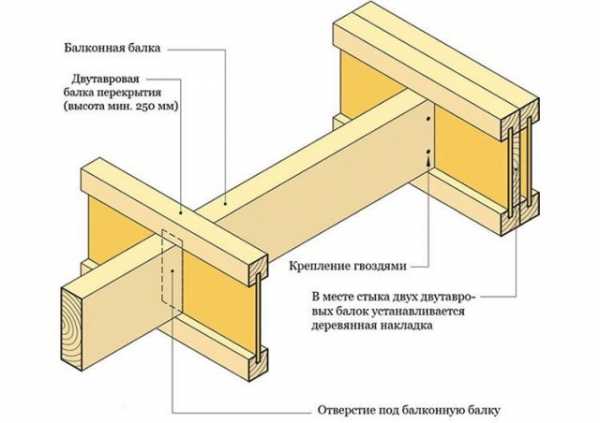 Балконная балка

Двутавровая балка перекрытия (высота мин. 250 мм)

Крепление гвоздями

В месте стыка двух двутавровых балок устанавливается деревянная накладка

Отверстие под балконную балку