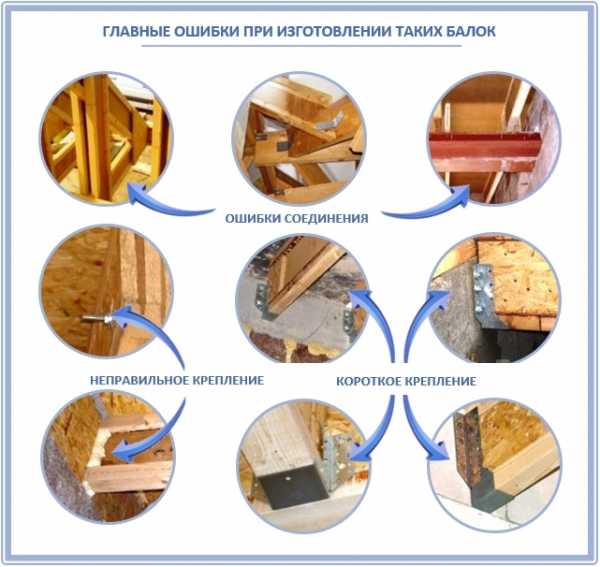 ГЛАВНЫЕ ОШИБКИ ПРИ ИЗГОТОВЛЕНИИ ТАКИХ БАЛОК

ОШИБКИ СОЕДИНЕНИЯ

НЕПРАВИЛЬНОЕ КРЕПЛЕНИЕ

КОРОТКОЕ КРЕПЛЕНИЕ