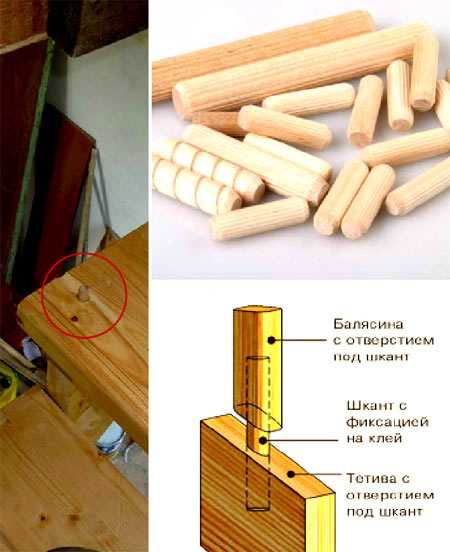 Балясина с отверстием под шкант

Шкант с фиксацией на клей

Тетива с отверстием под шкант