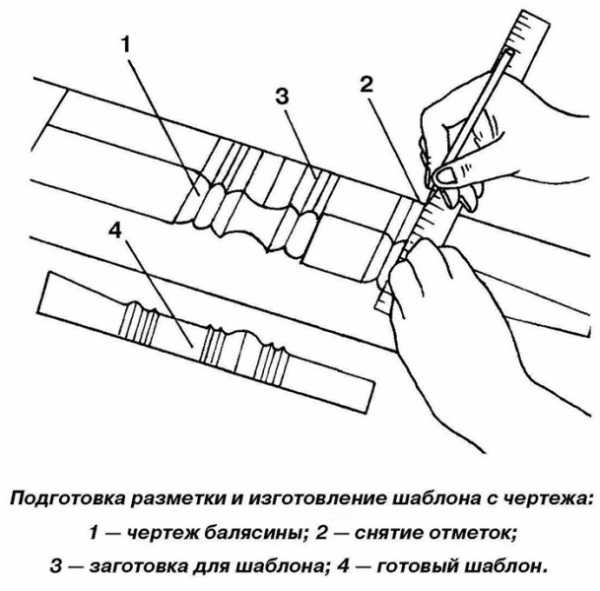 1

3

2

4

Подготовка разметки и изготовление шаблона с чертежа:
1 — чертеж балясины; 2 — снятие отметок;
3 — заготовка для шаблона; 4 — готовый шаблон.