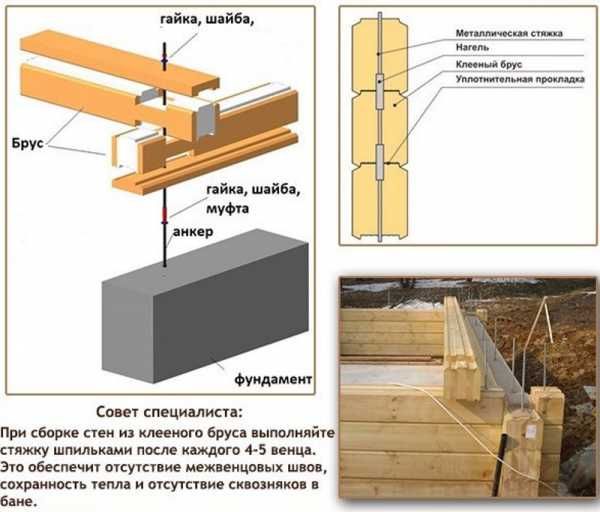 гайка, шайба,

Брус

гайка, шайба, муфта

анкер

фундамент

Металлическая стяжка
Нагель
Клееный брус
Уплотнительная прокладка

Совет специалиста:

При сборке стен из клееного бруса выполняйте стяжку шпильками после каждого 4-5 венца. Это обеспечит отсутствие межвенцовых швов, сохранность тепла и отсутствие сквозняков в бане.