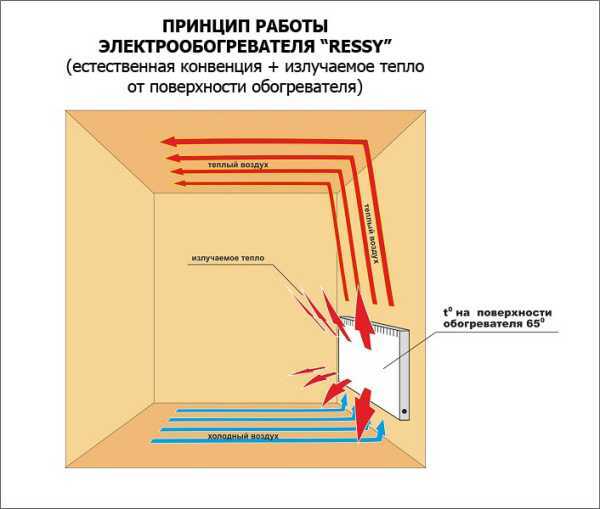 ПРИНЦИП РАБОТЫ ЭЛЕКТРООБОГРЕВАТЕЛЯ “RESSY”
(естественная конвенция + излучаемое тепло от поверхности обогревателя)

теплый воздух

теплый воздух

излучаемое тепло

$t^0$ на поверхности обогревателя $65^0$

холодный воздух