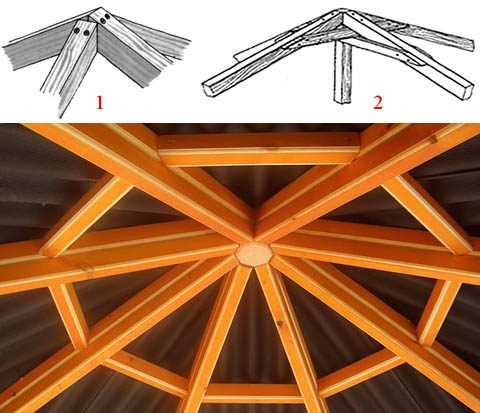 1
2