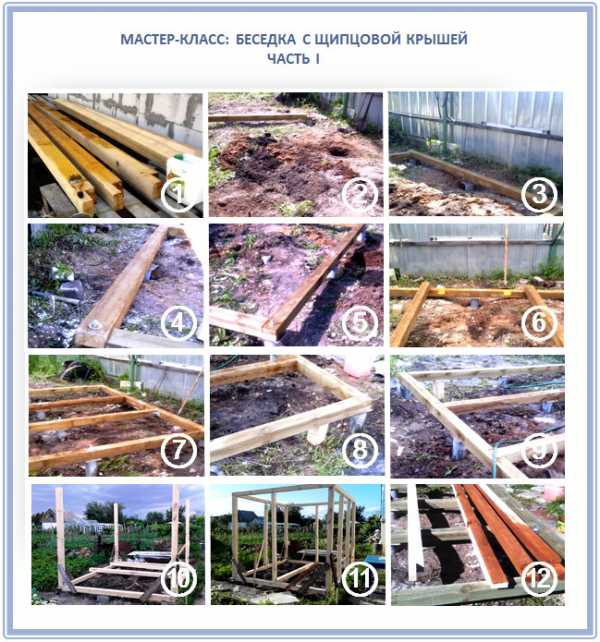 МАСТЕР-КЛАСС: БЕСЕДКА С ЩИПЦОВОЙ КРЫШЕЙ
ЧАСТЬ I

1
2
3
4
5
6
7
8
9
10
11
12