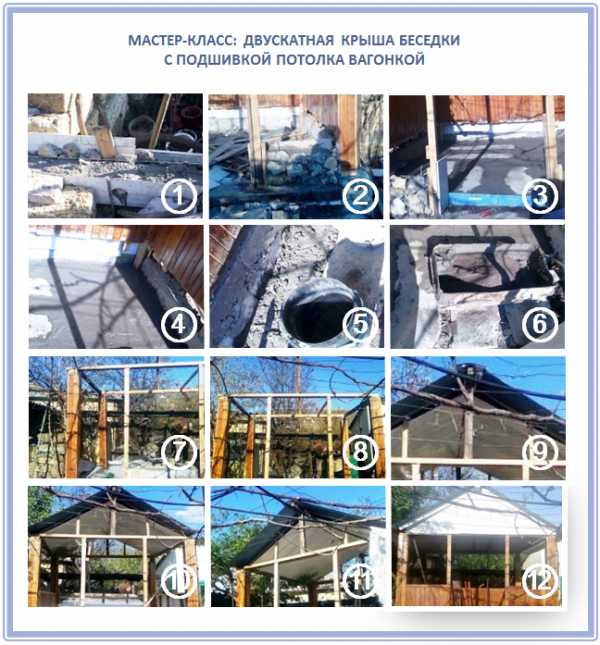 МАСТЕР-КЛАСС: ДВУСКАТНАЯ КРЫША БЕСЕДКИ С ПОДШИВКОЙ ПОТОЛКА ВАГОНКОЙ

1
2
3
4
5
6
7
8
9
10
11
12