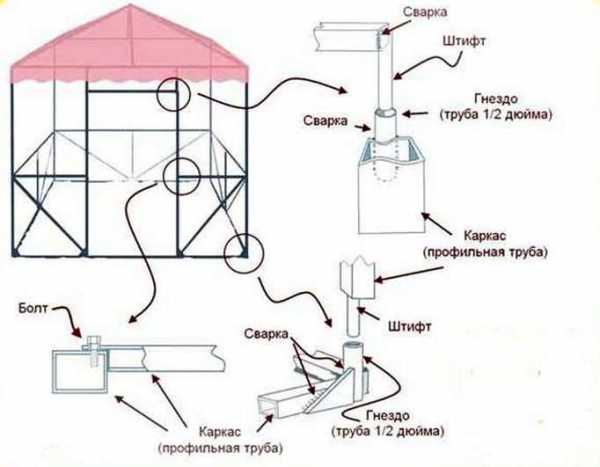 Сварка

Штифт

Гнездо
(труба 1/2 дюйма)

Сварка

Каркас
(профильная труба)

Штифт

Болт

Сварка

Гнездо
(труба 1/2 дюйма)

Каркас
(профильная труба)