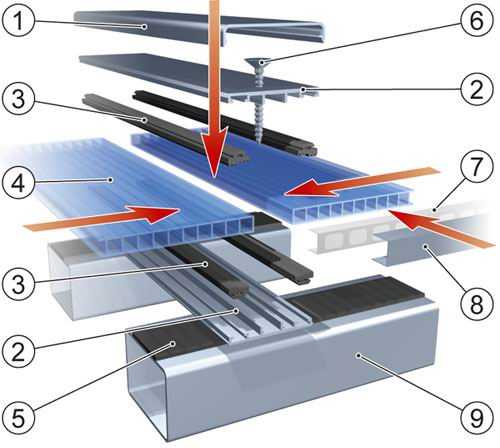 1
6
2
3
4
7
3
8
2
5
9