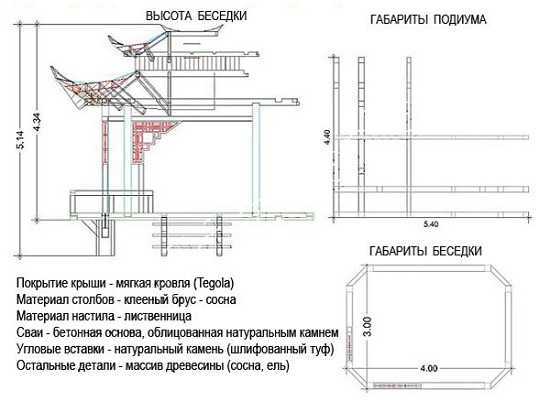 ВЫСОТА БЕСЕДКИ

5.14

4.34

ГАБАРИТЫ ПОДИУМА

4.40

5.40

ГАБАРИТЫ БЕСЕДКИ

3.00

4.00

Покрытие крыши - мягкая кровля (Tegola)
Материал столбов - клееный брус - сосна
Материал настила - лиственница
Сваи - бетонная основа, облицованная натуральным камнем
Угловые вставки - натуральный камень (шлифованный туф)
Остальные детали - массив древесины (сосна, ель)