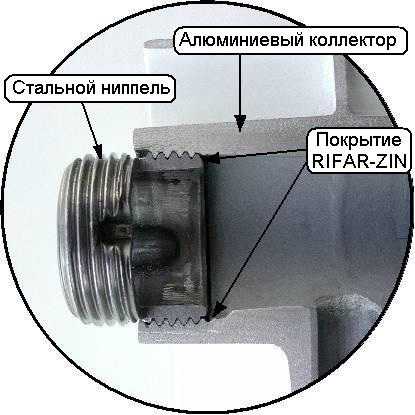 Алюминиевый коллектор

Стальной ниппель

Покрытие RIFAR-ZIN