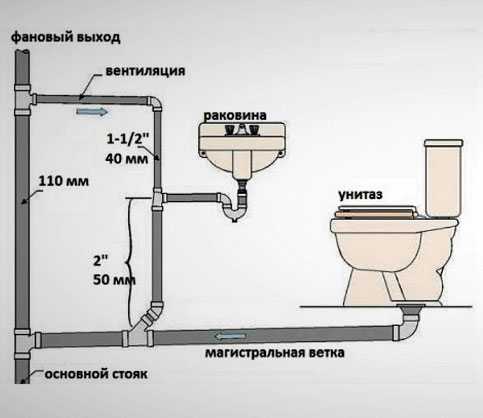 фановый выход

вентиляция

раковина

1-1/2"
40 мм

110 мм

унитаз

2"
50 мм

магистральная ветка

основной стояк