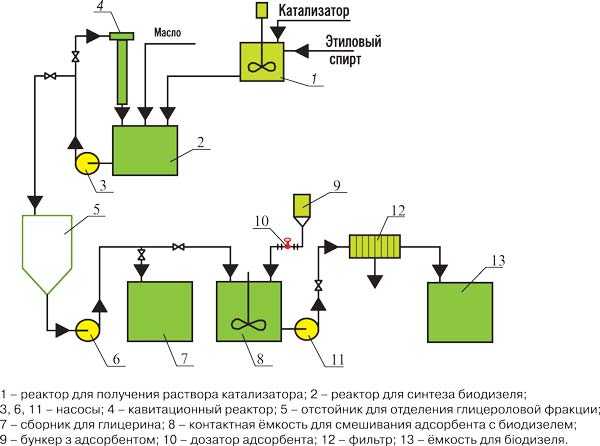 4

Масло

Катализатор

Этиловый спирт

1

2

3

5

9

10

12

13

6

7

8

11

1 – реактор для получения раствора катализатора; 2 – реактор для синтеза биодизеля; 3, 6, 11 – насосы; 4 – кавитационный реактор; 5 – отстойник для отделения глицероловой фракции; 7 – сборник для глицерина; 8 – контактная ёмкость для смешивания адсорбента с биодизелем; 9 – бункер з адсорбентом; 10 – дозатор адсорбента; 12 – фильтр; 13 – ёмкость для біодизеля.