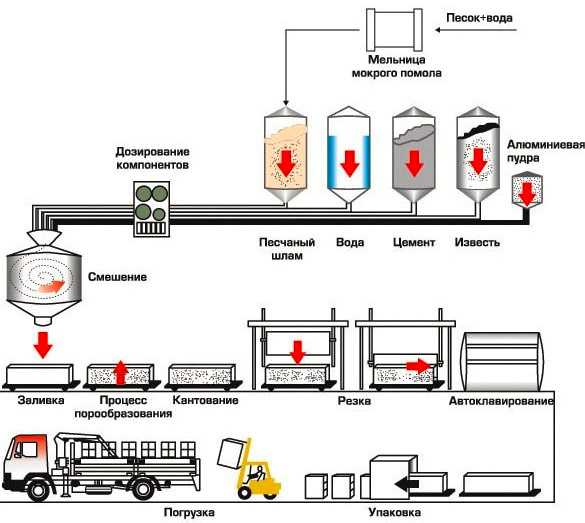 Песок+вода

Мельница мокрого помола

Дозирование компонентов

Алюминиевая пудра

Песчаный шлам

Вода

Цемент

Известь

Смешение

Заливка

Процесс порообразования

Кантование

Резка

Автоклавирование

Погрузка

Упаковка