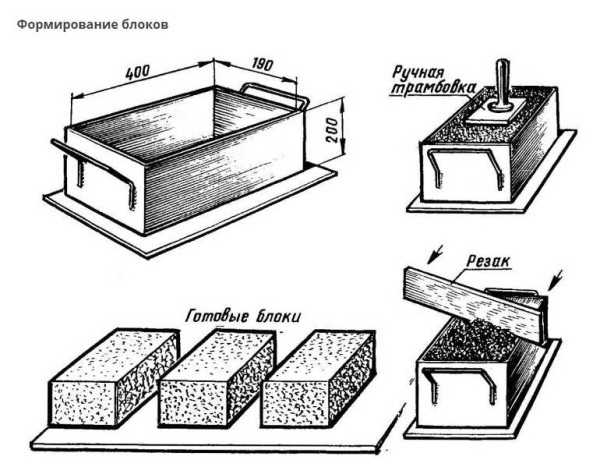 Формирование блоков

400

190

200

Ручная трамбовка

Резак

Готовые блоки