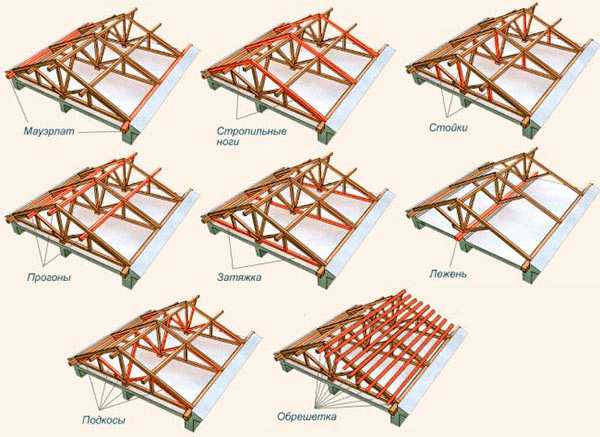 Мауэрлат

Стропильные ноги

Стойки

Прогоны

Затяжка

Лежень

Подкосы

Обрешетка