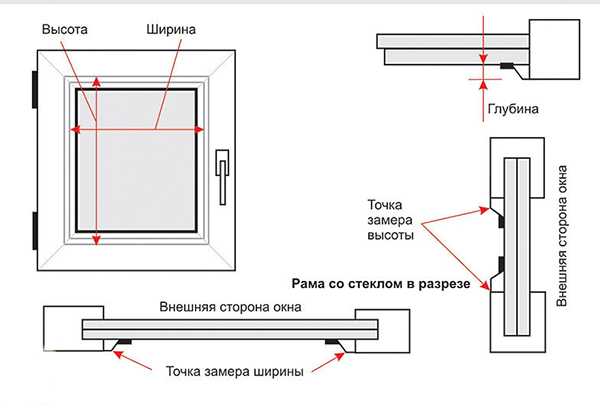 Высота
Ширина

Глубина

Точка замера высоты

Внешняя сторона окна

Рама со стеклом в разрезе

Внешняя сторона окна

Точка замера ширины