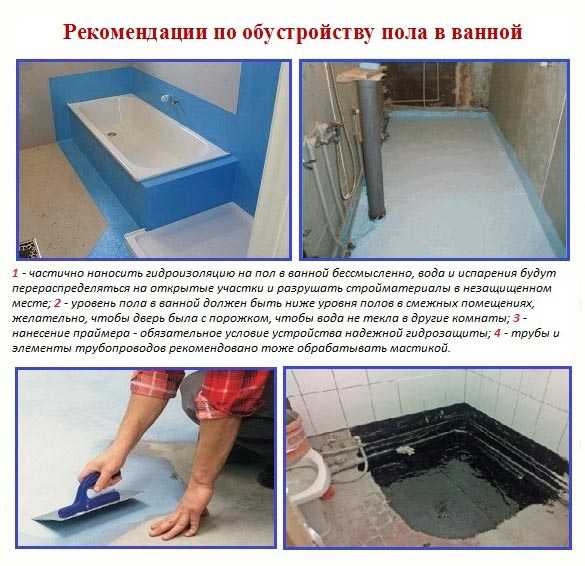 Рекомендации по обустройству пола в ванной

1 - частично наносить гидроизоляцию на пол в ванной бессмысленно, вода и испарения будут перераспределяться на открытые участки и разрушать стройматериалы в незащищенном месте; 2 - уровень пола в ванной должен быть ниже уровня полов в смежных помещениях, желательно, чтобы дверь была с порожком, чтобы вода не текла в другие комнаты; 3 - нанесение праймера - обязательное условие устройства надежной гидрозащиты; 4 - трубы и элементы трубопроводов рекомендовано тоже обрабатывать мастикой.