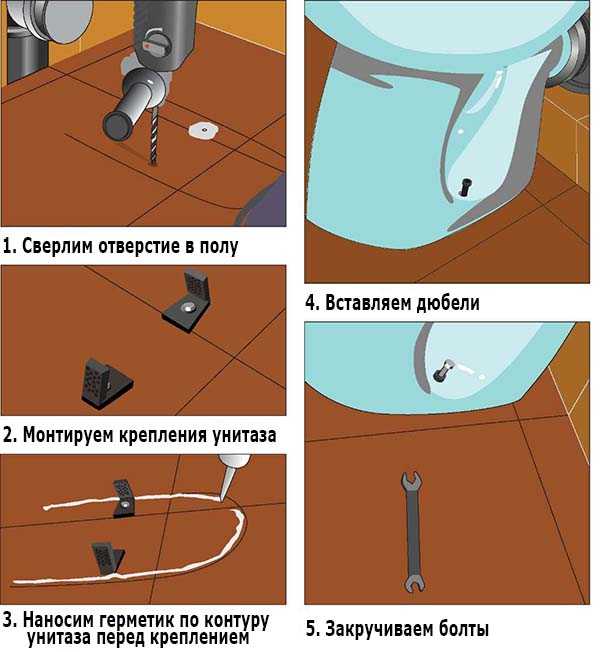 1. Сверлим отверстие в полу

2. Монтируем крепления унитаза

3. Наносим герметик по контуру унитаза перед креплением

4. Вставляем дюбели

5. Закручиваем болты