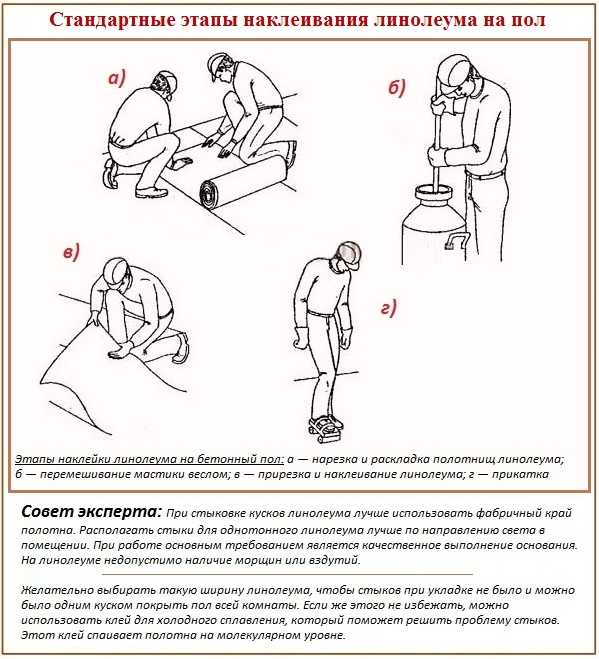 Стандартные этапы наклеивания линолеума на пол

а)

б)

в)

г)

Этапы наклейки линолеума на бетонный пол: а — нарезка и раскладка полотнищ линолеума; б — перемешивание мастики веслом; в — прирезка и наклеивание линолеума; г — прикатка

Совет эксперта: При стыковке кусков линолеума лучше использовать фабричный край полотна. Располагать стыки для однотонного линолеума лучше по направлению света в помещении. При работе основным требованием является качественное выполнение основания. На линолеуме недопустимо наличие морщин или вздутий.

Желательно выбирать такую ширину линолеума, чтобы стыков при укладке не было и можно было одним куском покрыть пол всей комнаты. Если же этого не избежать, можно использовать клей для холодного сплавления, который поможет решить проблему стыков. Этот клей спаивает полотна на молекулярном уровне.