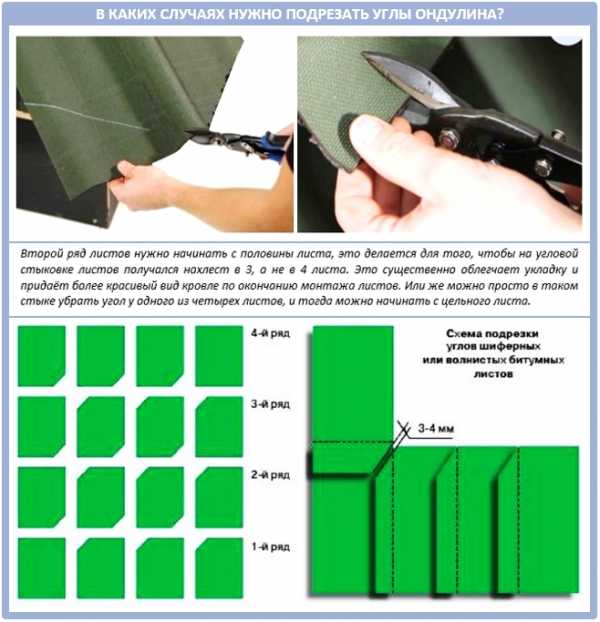 В КАКИХ СЛУЧАЯХ НУЖНО ПОДРЕЗАТЬ УГЛЫ ОНДУЛИНА?

Второй ряд листов нужно начинать с половины листа, это делается для того, чтобы на угловой стыковке листов получался нахлест в 3, а не в 4 листа. Это существенно облегчает укладку и придаёт более красивый вид кровле по окончанию монтажа листов. Или же можно просто в таком стыке убрать угол у одного из четырех листов, и тогда можно начинать с цельного листа.

4-й ряд

3-й ряд

2-й ряд

1-й ряд

Схема подрезки углов шиферных или волнистых битумных листов

3-4 мм