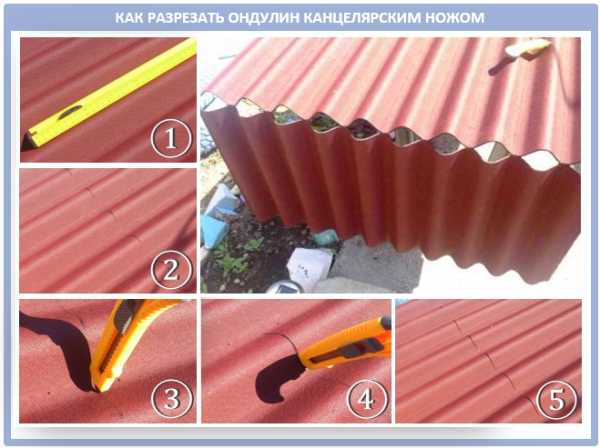 КАК РАЗРЕЗАТЬ ОНДУЛИН КАНЦЕЛЯРСКИМ НОЖОМ

1

2

3

4

5