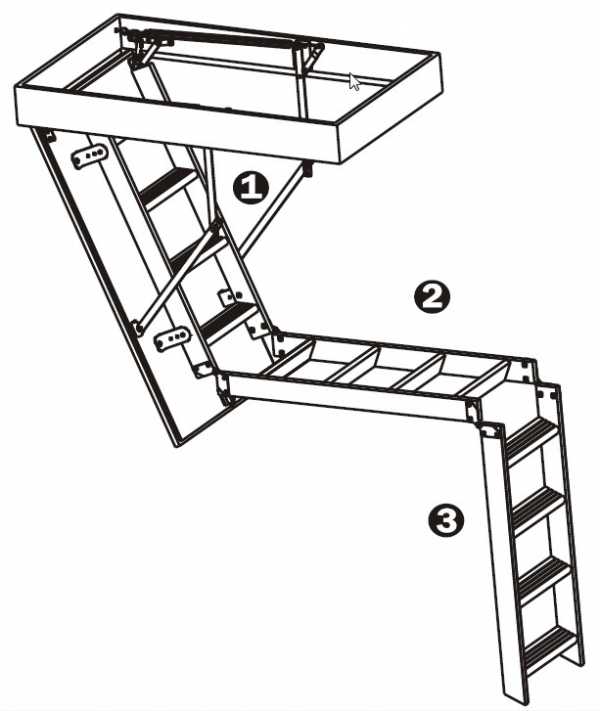 1

2

3