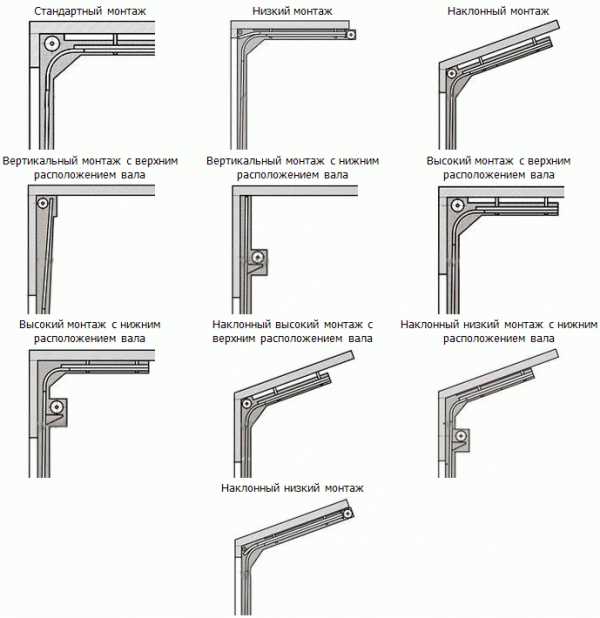 Стандартный монтаж

Низкий монтаж

Наклонный монтаж

Вертикальный монтаж с верхним расположением вала

Вертикальный монтаж с нижним расположением вала

Высокий монтаж с верхним расположением вала

Высокий монтаж с нижним расположением вала

Наклонный высокий монтаж с верхним расположением вала

Наклонный низкий монтаж с нижним расположением вала

Наклонный низкий монтаж