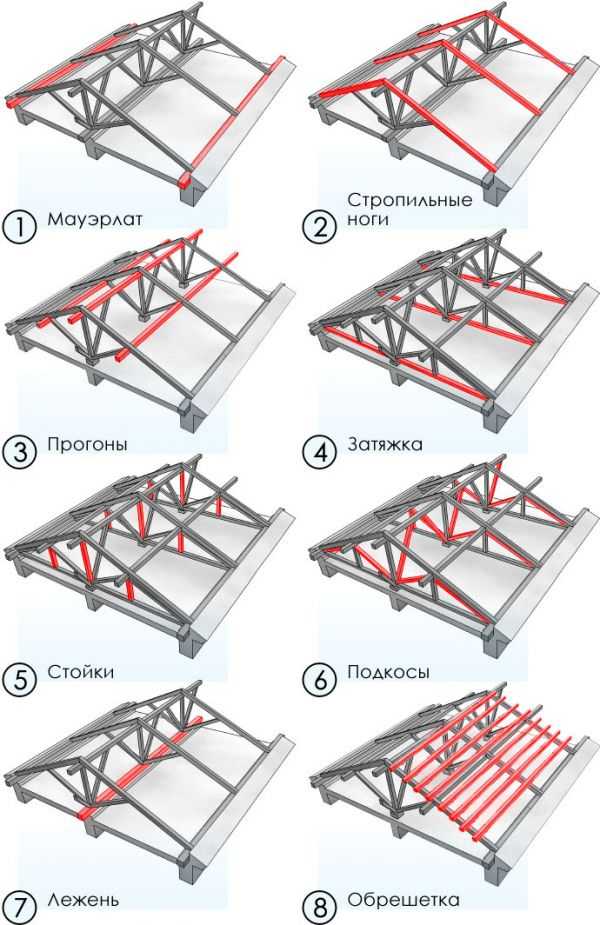 1 Мауэрлат

2 Стропильные ноги

3 Прогоны

4 Затяжка

5 Стойки

6 Подкосы

7 Лежень

8 Обрешетка