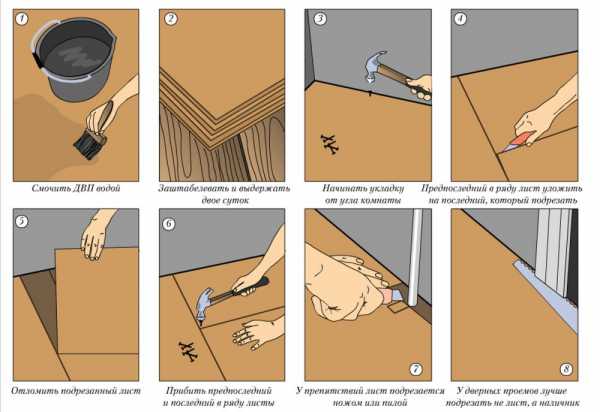 1
Смочить ДВП водой

2
Заштабелевать и выдержать двое суток

3
Начинать укладку от угла комнаты

4
Предпоследний в ряду лист уложить на последний, который подрезать

5
Отломить подрезанный лист

6
Прибить предпоследний и последний в ряду листы

7
У препятствий лист подрезается ножом или пилой

8
У дверных проемов лучше подрезать не лист, а наличник