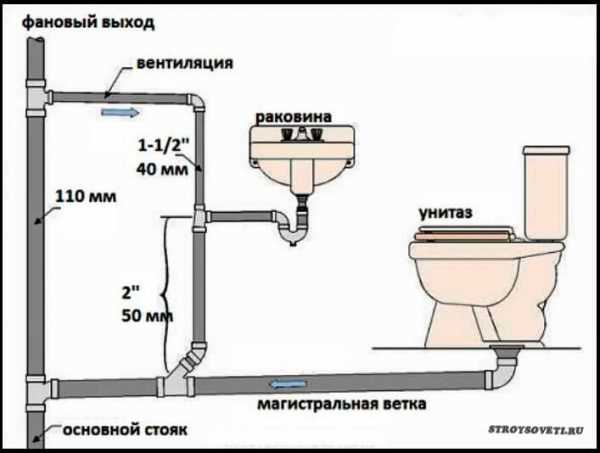 фановый выход

вентиляция

раковина

1-1/2"
40 мм

110 мм

унитаз

2"
50 мм

магистральная ветка

основной стояк

STROYSOVETI.RU