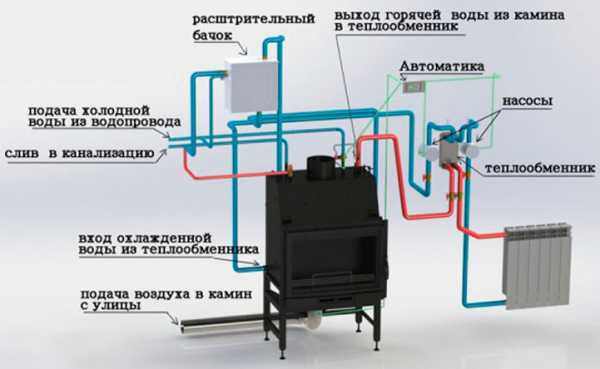 расштрительный бачок

выход горячей воды из камина в теплообменник

Автоматика

насосы

подача холодной воды из водопровода

слив в канализацию

теплообменник

вход охлажденной воды из теплообменника

подача воздуха в камин с улицы