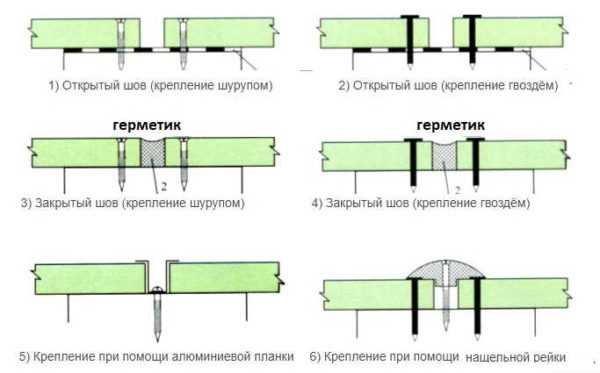 1) Открытый шов (крепление шурупом)

2) Открытый шов (крепление гвоздём)

герметик

2

3) Закрытый шов (крепление шурупом)

герметик

2

4) Закрытый шов (крепление гвоздём)

5) Крепление при помощи алюминиевой планки

6) Крепление при помощи нащельной рейки