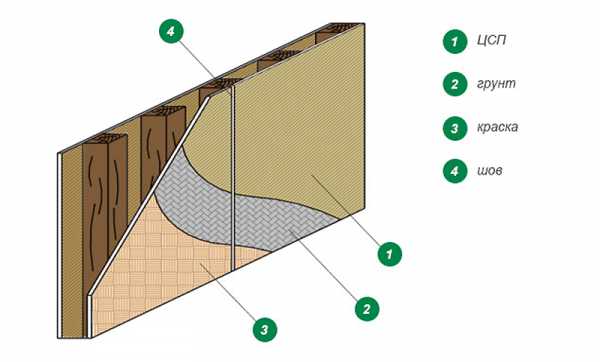 4

1 ЦСП

2 грунт

3 краска

4 шов

1

2

3