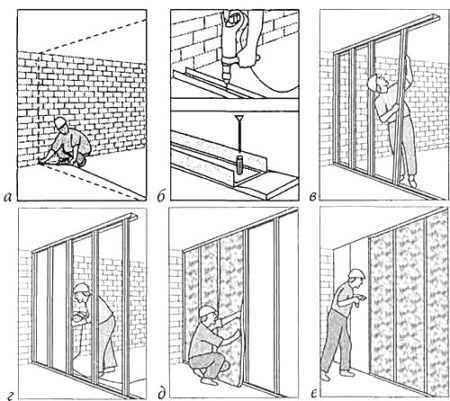 а
б
в
г
д
е