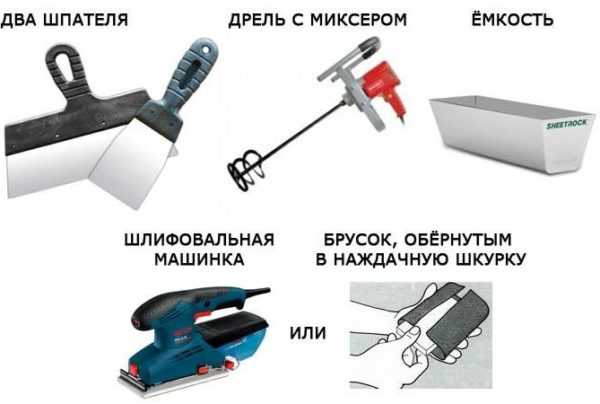 ДВА ШПАТЕЛЯ

ДРЕЛЬ С МИКСЕРОМ

ЁМКОСТЬ

SHEETROCK

ШЛИФОВАЛЬНАЯ МАШИНКА

ИЛИ

БРУСОК, ОБЁРНУТЫМ В НАЖДАЧНУЮ ШКУРКУ