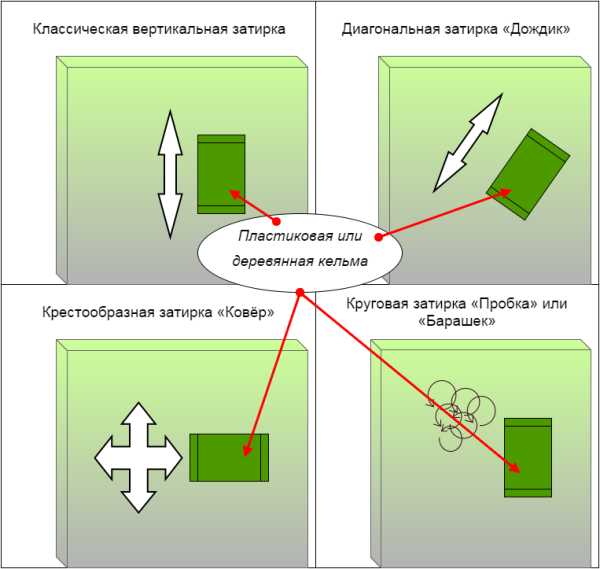 Классическая вертикальная затирка

Диагональная затирка «Дождик»

Пластиковая или деревянная кельма

Крестообразная затирка «Ковёр»

Круговая затирка «Пробка» или «Барашек»