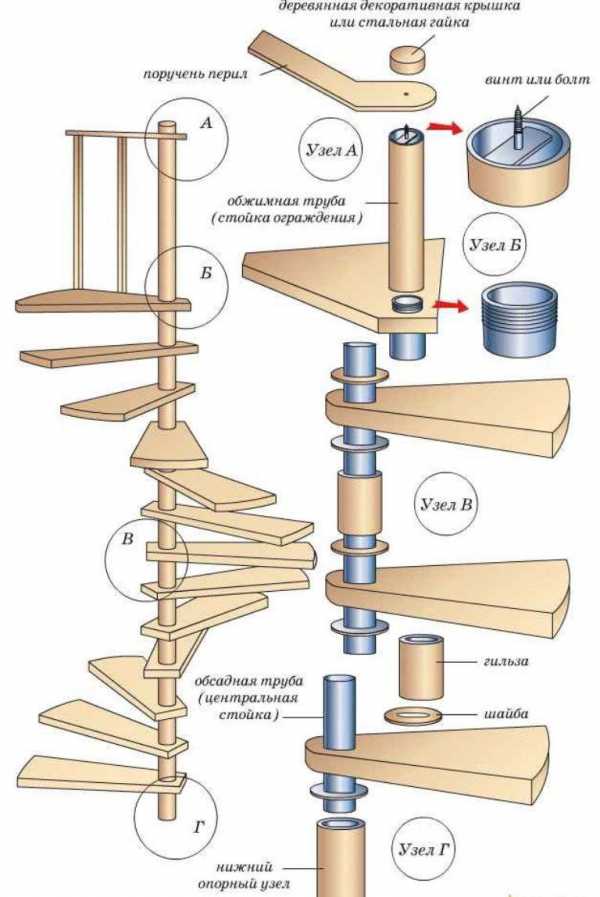 деревянная декоративная крышка или стальная гайка

поручень перил

винт или болт

А

Узел А

обжимная труба (стойка ограждения)

Узел Б

Б

Узел В

В

гильза

обсадная труба (центральная стойка)

шайба

Г

Узел Г

нижний опорный узел