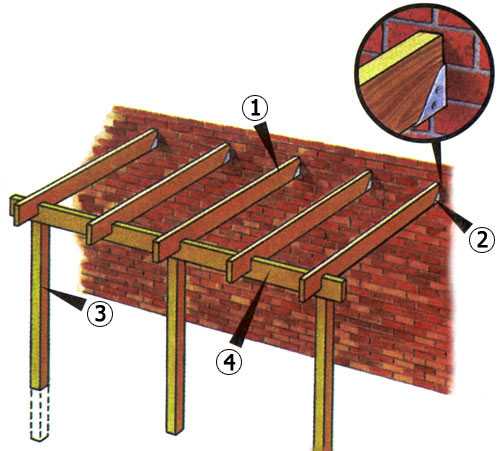 1
2
3
4