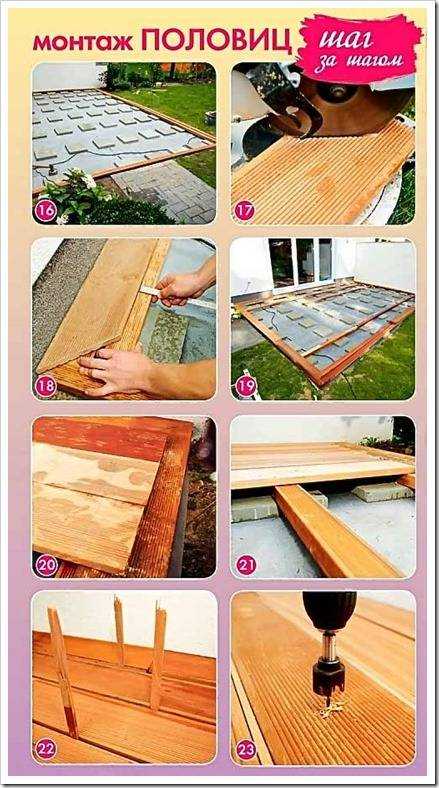 монтаж ПОЛОВИЦ шаг за шагом

16

17

18

19

20

21

22

23