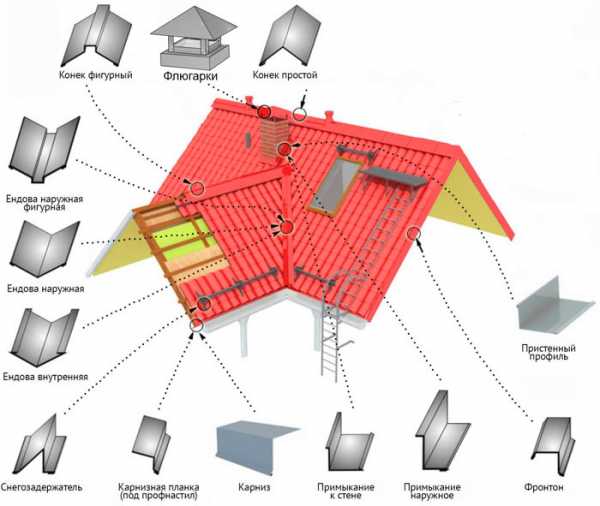 Конек фигурный

Флюгарки

Конек простой

Ендова наружная фигурная

Ендова наружная

Ендова внутренняя

Пристенный профиль

Снегозадержатель

Карнизная планка (под профнастил)

Карниз

Примыкание к стене

Примыкание наружное

Фронтон