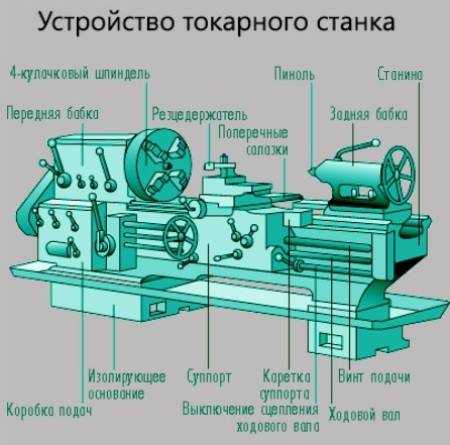 Устройство токарного станка

4-кулачковый шпиндель

Пиноль

Станина

Передняя бабка

Резцедержатель

Задняя бабка

Поперечные салазки

Изолирующее основание

Суппорт

Каретка суппорта

Винт подачи

Коробка подач

Выключение сцепления ходового вала

Ходовой вал