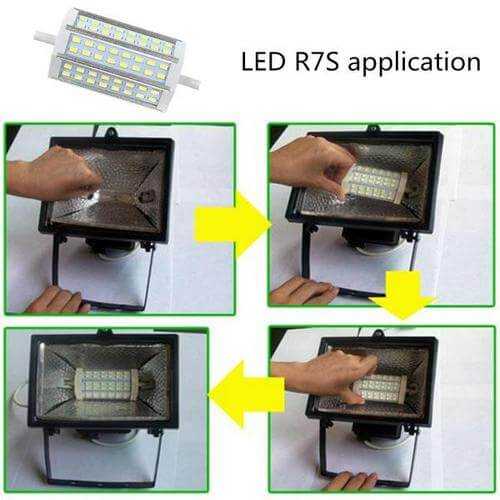 LED R7S application