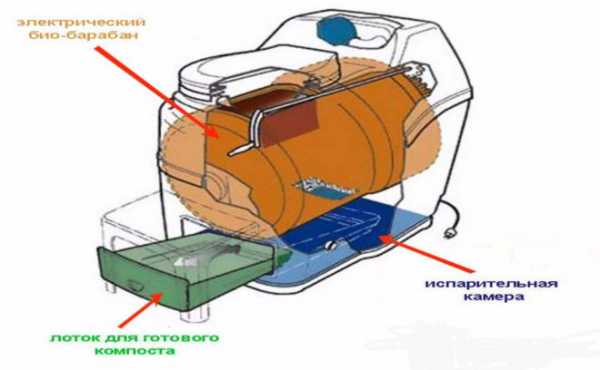 электрический био-барабан

испарительная камера

лоток для готового компоста