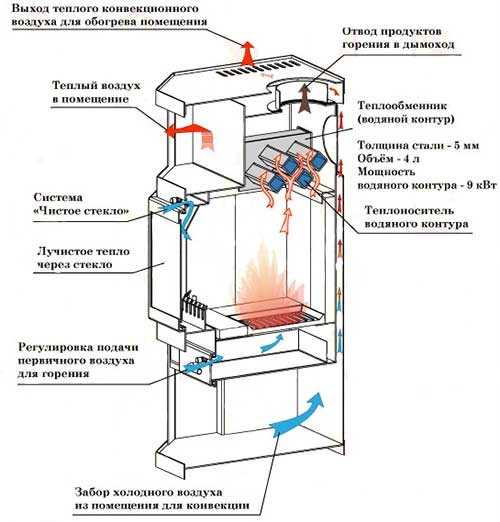 Выход теплого конвекционного воздуха для обогрева помещения

Отвод продуктов горения в дымоход

Теплый воздух в помещение

Теплообменник (водяной контур)

Толщина стали - 5 мм
Объём - 4 л
Мощность водяного контура - 9 кВт

Система «Чистое стекло»

Теплоноситель водяного контура

Лучистое тепло через стекло

Регулировка подачи первичного воздуха для горения

Забор холодного воздуха из помещения для конвекции