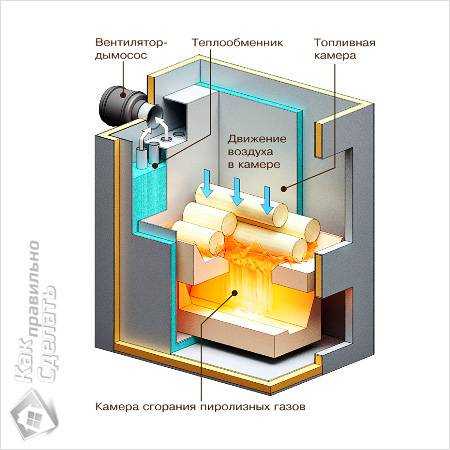 Вентилятор-дымосос

Теплообменник

Топливная камера

Движение воздуха в камере

Камера сгорания пиролизных газов

Как правильно Сделать