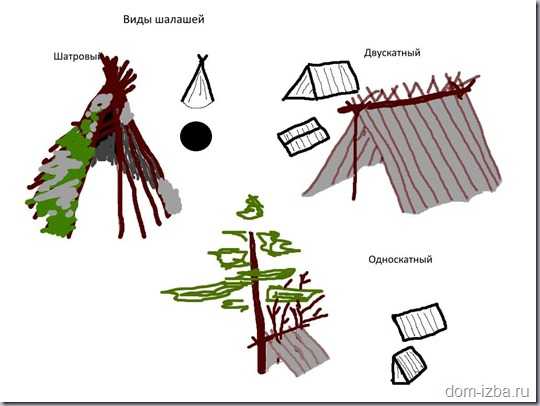 Виды шалашей

Шатровый

Двускатный

Односкатный

dom-izba.ru