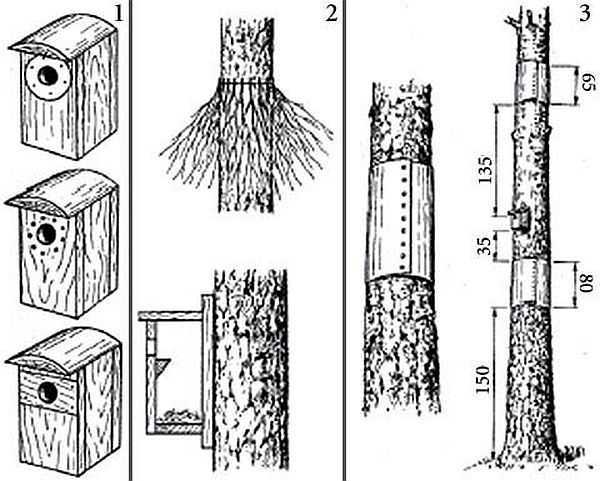 1

2

3

65

135

35

80

150